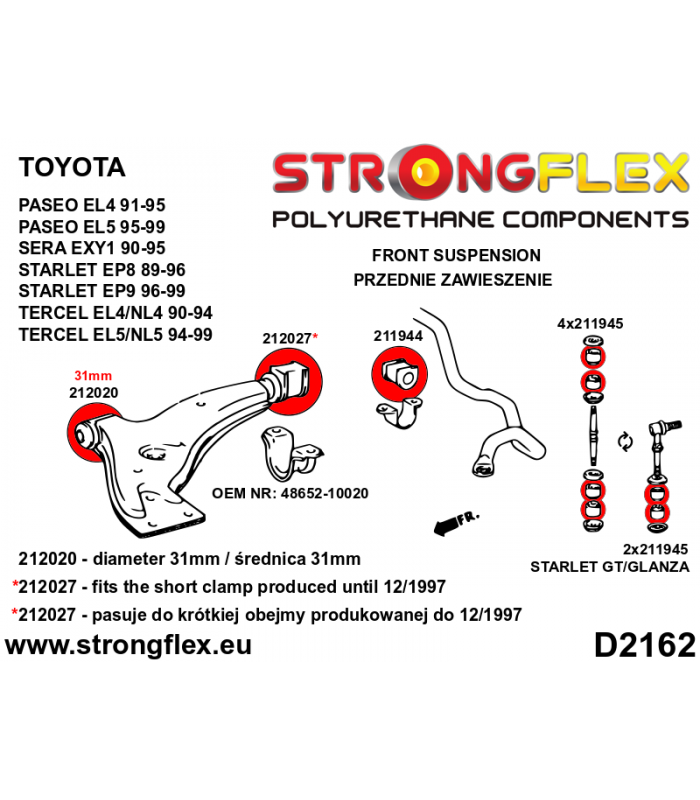 TOYOTA

PASEO EL4 91-95
PASEO EL5 95-99
SERA EXY1 90-95
STARLET EP8 89-96
STARLET EP9 96-99
TERCEL EL4/NL4 90-94
TERCEL EL5/NL5 94-99

STRONGFLEX
POLYURETHANE COMPONENTS

FRONT SUSPENSION
PRZEDNIE ZAWIESZENIE

31mm
212020

212027*

211944

4x211945

OEM NR: 48652-10020

FR.

2x211945
STARLET GT/GLANZA

212020 - diameter 31mm / średnica 31mm
*212027 - fits the short clamp produced until 12/1997
*212027 - pasuje do krótkiej obejmy produkowanej do 12/1997

www.strongflex.eu

D2162